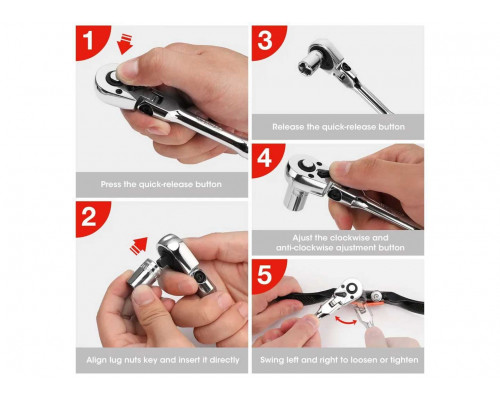 1

Press the quick-release button

2

Align lug nuts key and insert it directly

3

Release the quick-release button

4

Ajust the clockwise and anti-clockwise ajustment button

5

Swing left and right to loosen or tighten