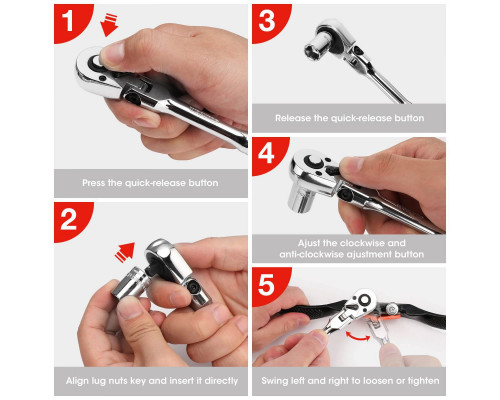 1

Press the quick-release button

2

Align lug nuts key and insert it directly

3

Release the quick-release button

4

Ajust the clockwise and anti-clockwise ajustment button

5

Swing left and right to loosen or tighten