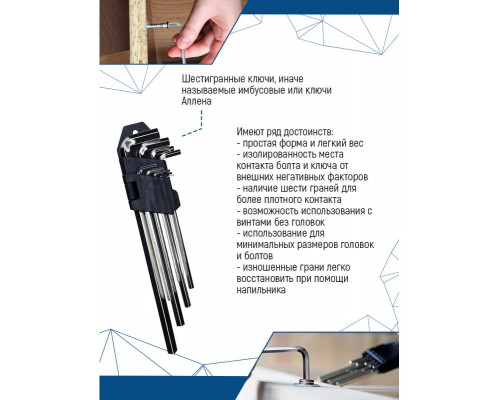 Шестигранные ключи, иначе называемые имбусовые или ключи Аллена

Имеют ряд достоинств:
- простая форма и легкий вес
- изолированность места контакта болта и ключа от внешних негативных факторов
- наличие шести граней для более плотного контакта
- возможность использования с винтами без головок
- использование для минимальных размеров головок и болтов
- изношенные грани легко восстановить при помощи напильника