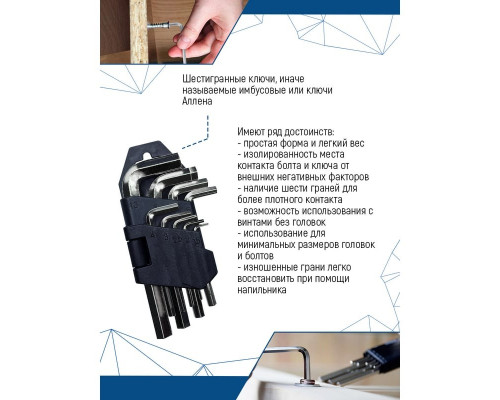 Шестигранные ключи, иначе называемые имбусовые или ключи Аллена

Имеют ряд достоинств:
- простая форма и легкий вес
- изолированность места контакта болта и ключа от внешних негативных факторов
- наличие шести граней для более плотного контакта
- возможность использования с винтами без головок
- использование для минимальных размеров головок и болтов
- изношенные грани легко восстановить при помощи напильника