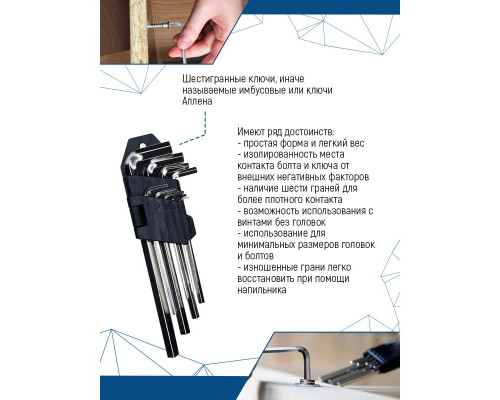 Шестигранные ключи, иначе называемые имбусовые или ключи Аллена

Имеют ряд достоинств:
- простая форма и легкий вес
- изолированность места контакта болта и ключа от внешних негативных факторов
- наличие шести граней для более плотного контакта
- возможность использования с винтами без головок
- использование для минимальных размеров головок и болтов
- изношенные грани легко восстановить при помощи напильника