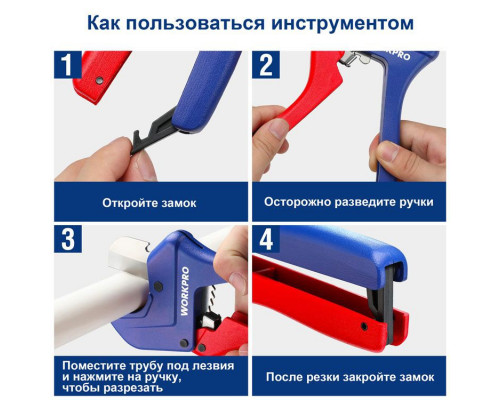 Как пользоваться инструментом

1

Откройте замок

2

WORKPRO

Осторожно разведите ручки

3

WORKPRO

Поместите трубу под лезвия и нажмите на ручку, чтобы разрезать

4

После резки закройте замок