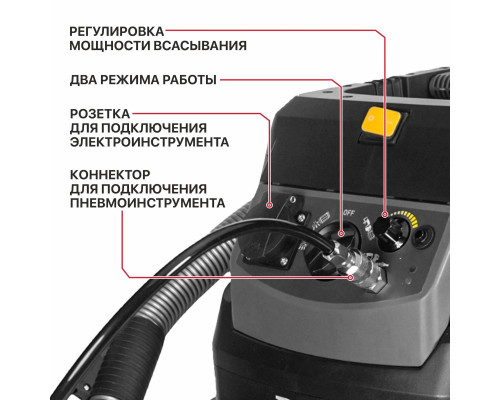 РЕГУЛИРОВКА
МОЩНОСТИ ВСАСЫВАНИЯ

ДВА РЕЖИМА РАБОТЫ

РОЗЕТКА
ДЛЯ ПОДКЛЮЧЕНИЯ
ЭЛЕКТРОИНСТРУМЕНТА

КОННЕКТОР
ДЛЯ ПОДКЛЮЧЕНИЯ
ПНЕВМОИНСТРУМЕНТА

OFF