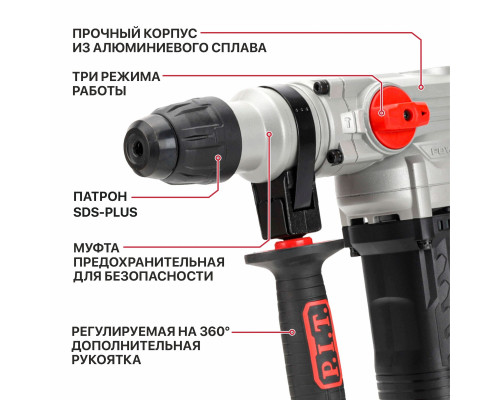 ПРОЧНЫЙ КОРПУС ИЗ АЛЮМИНИЕВОГО СПЛАВА

ТРИ РЕЖИМА РАБОТЫ

ПАТРОН SDS-PLUS

МУФТА ПРЕДОХРАНИТЕЛЬНАЯ ДЛЯ БЕЗОПАСНОСТИ

РЕГУЛИРУЕМАЯ НА 360° ДОПОЛНИТЕЛЬНАЯ РУКОЯТКА

P.I.T.