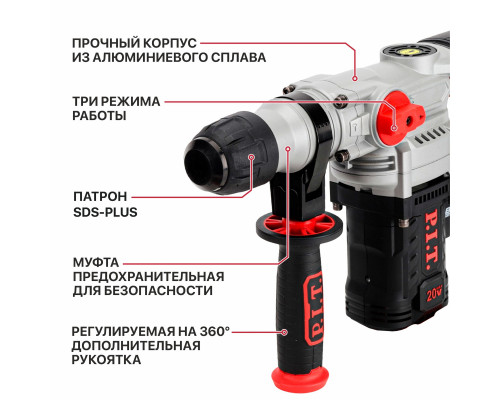 ПРОЧНЫЙ КОРПУС
ИЗ АЛЮМИНИЕВОГО СПЛАВА

ТРИ РЕЖИМА
РАБОТЫ

ПАТРОН
SDS-PLUS

МУФТА
ПРЕДОХРАНИТЕЛЬНАЯ
ДЛЯ БЕЗОПАСНОСТИ

РЕГУЛИРУЕМАЯ НА 360°
ДОПОЛНИТЕЛЬНАЯ
РУКОЯТКА

P.I.T.

P.I.T.

20V